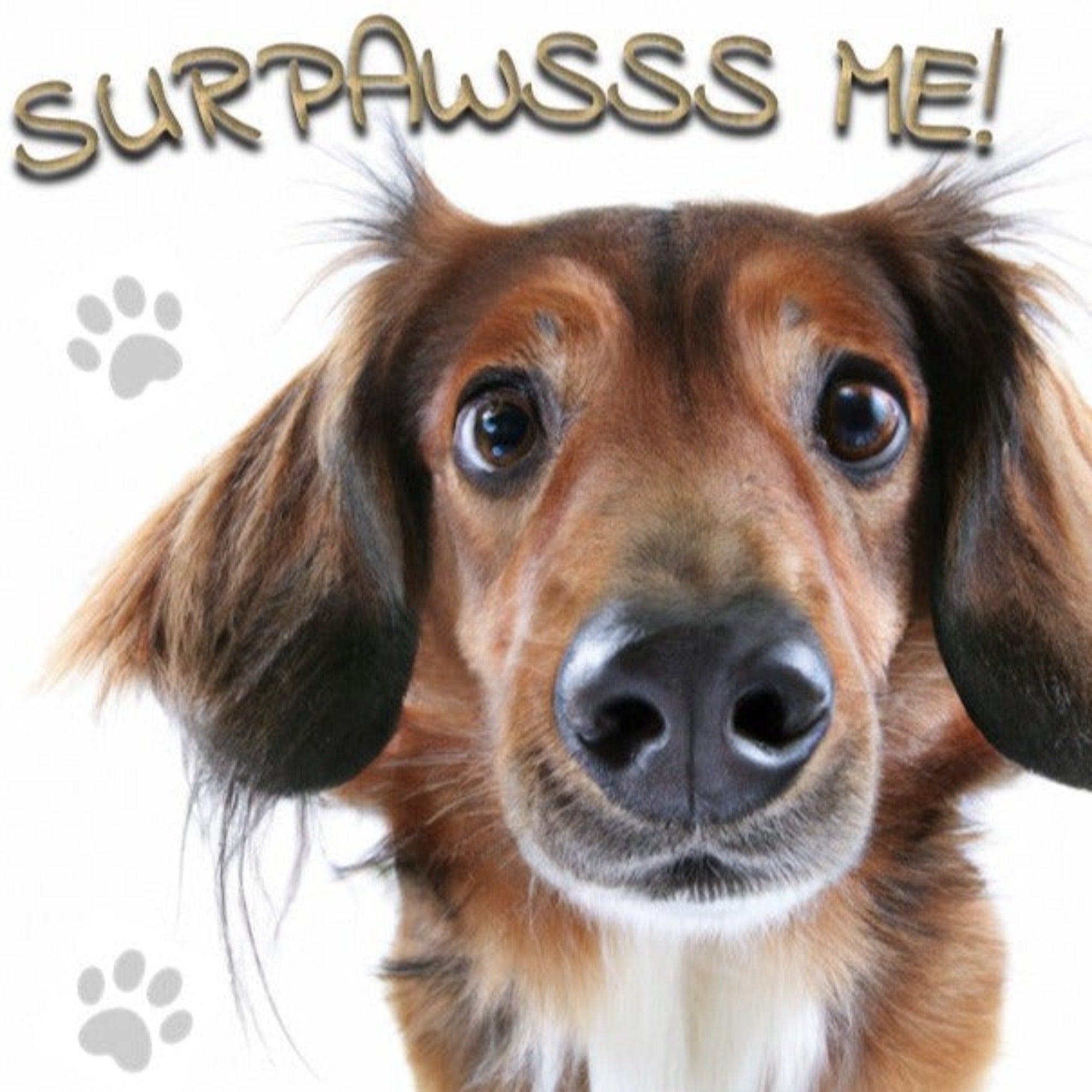 SURPAWSSS ME!